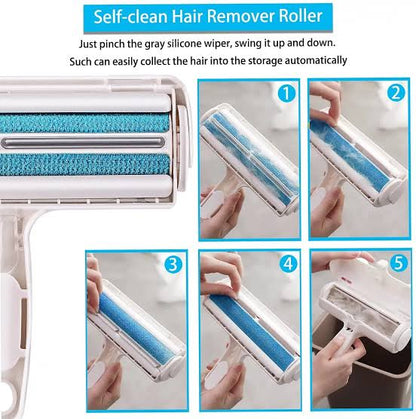 Self-clean Hair Remover Roller

Just pinch the gray silicone wiper, swing it up and down.
Such can easily collect the hair into the storage automatically

1

2

3

4

5